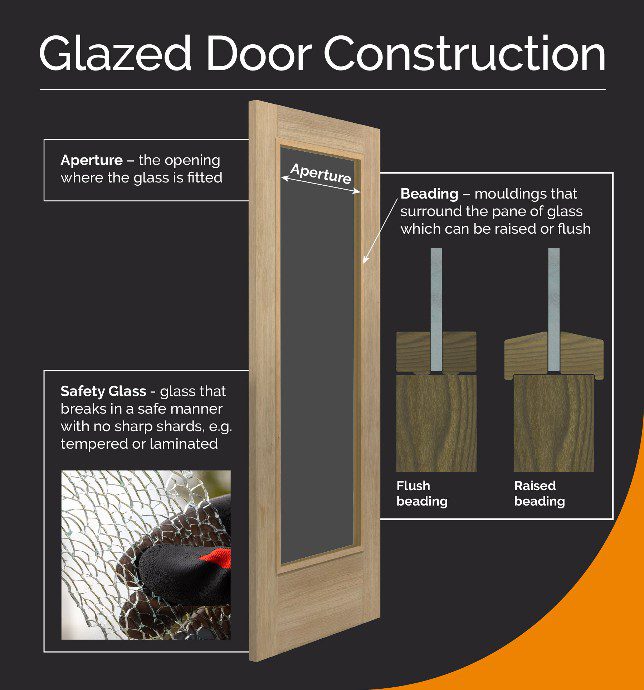 Glazed Door Construction

Aperture – the opening where the glass is fitted

Aperture

Beading – mouldings that surround the pane of glass which can be raised or flush

Flush beading

Raised beading

Safety Glass - glass that breaks in a safe manner with no sharp shards, e.g. tempered or laminated